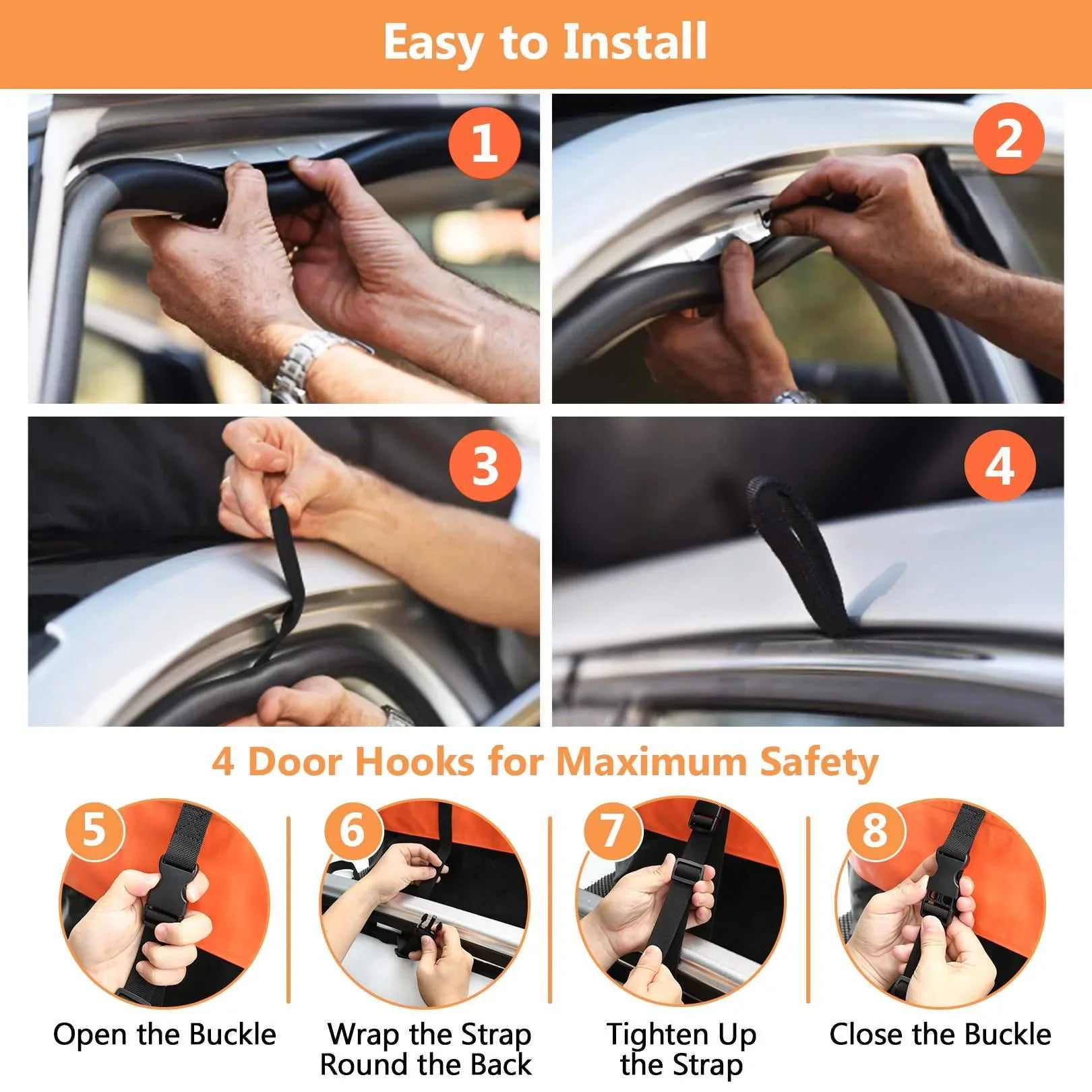 Easy to Install

1

2

3

4

4 Door Hooks for Maximum Safety

5

Open the Buckle

6

Wrap the Strap Round the Back

7

Tighten Up the Strap

8

Close the Buckle